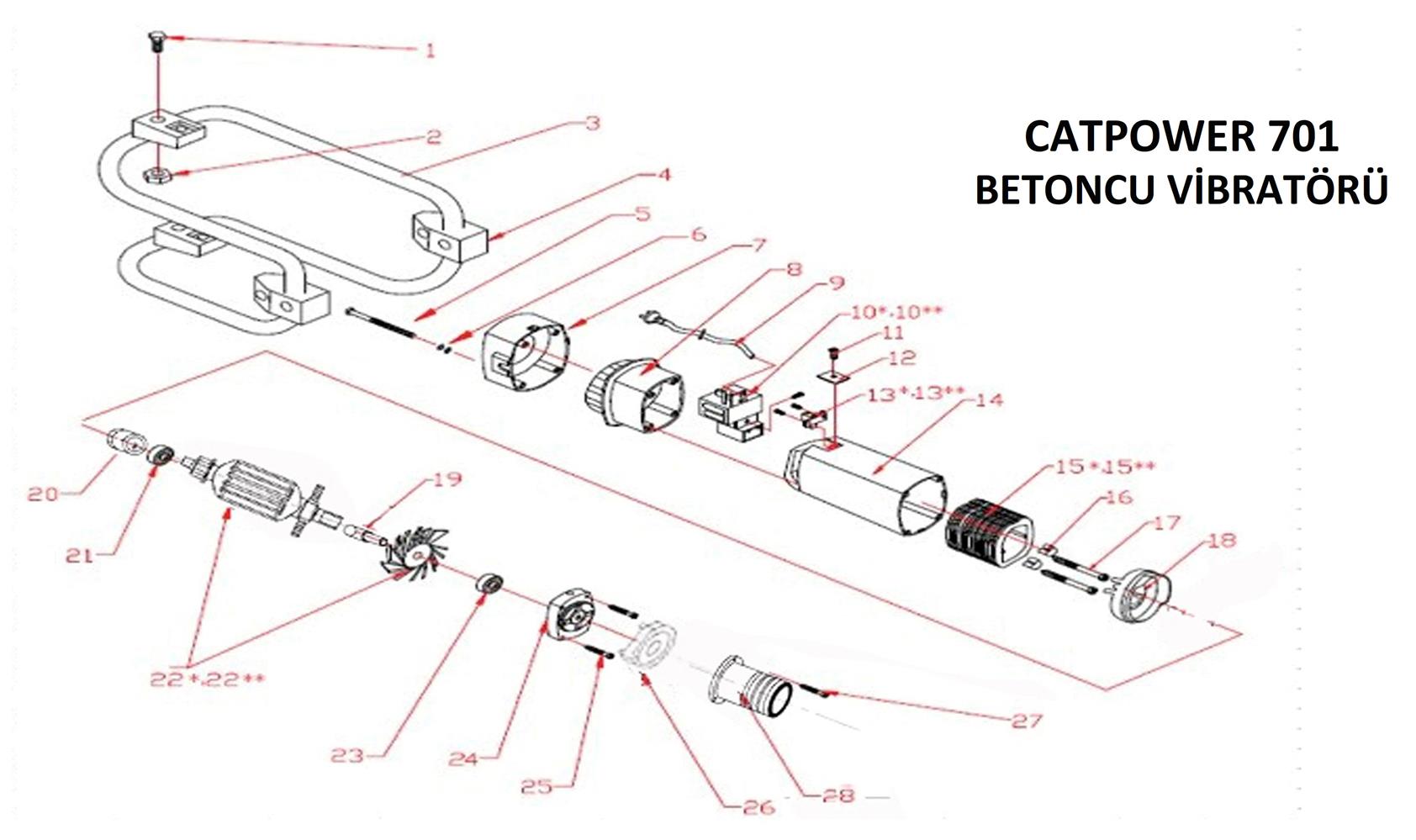 CATPOWER 701
BETONCU VİBRATÖRÜ

1
2
3
4
5
6
7
8
9
10*.10**
11
12
13*.13**
14
15*.15**
16
17
18
19
20
21
22*.22**
23
24
25
26
27
28